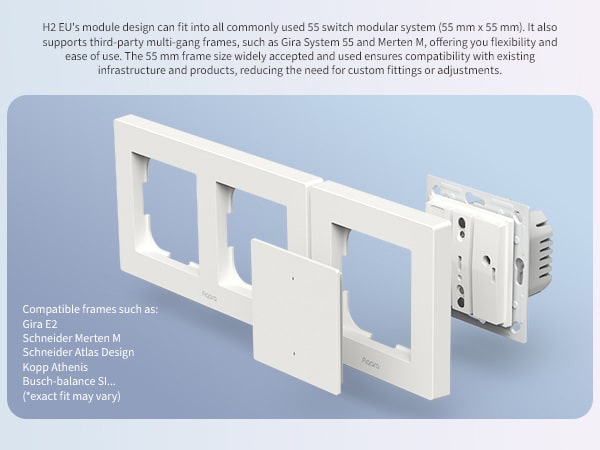 H2 EU's module design can fit into all commonly used 55 switch modular system (55 mm x 55 mm). It also supports third-party multi-gang frames, such as Gira System 55 and Merten M, offering you flexibility and ease of use. The 55 mm frame size widely accepted and used ensures compatibility with existing infrastructure and products, reducing the need for custom fittings or adjustments.

Aqara

Aqara

Compatible frames such as:
Gira E2
Schneider Merten M
Schneider Atlas Design
Kopp Athenis
Busch-balance SI...
(*exact fit may vary)