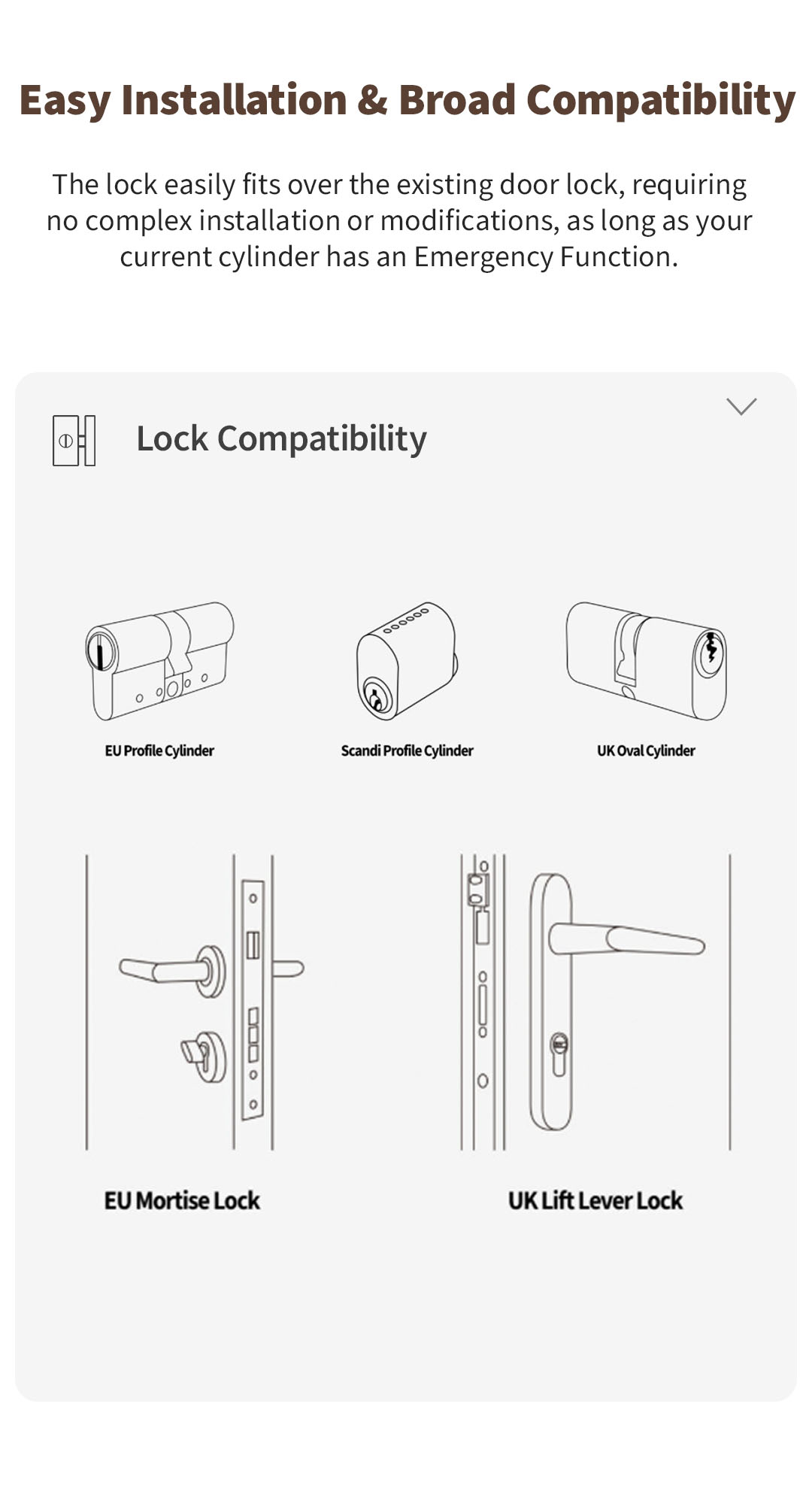 Easy Installation & Broad Compatibility

The lock easily fits over the existing door lock, requiring no complex installation or modifications, as long as your current cylinder has an Emergency Function.

Lock Compatibility

EU Profile Cylinder

Scandi Profile Cylinder

UK Oval Cylinder

EU Mortise Lock

UK Lift Lever Lock