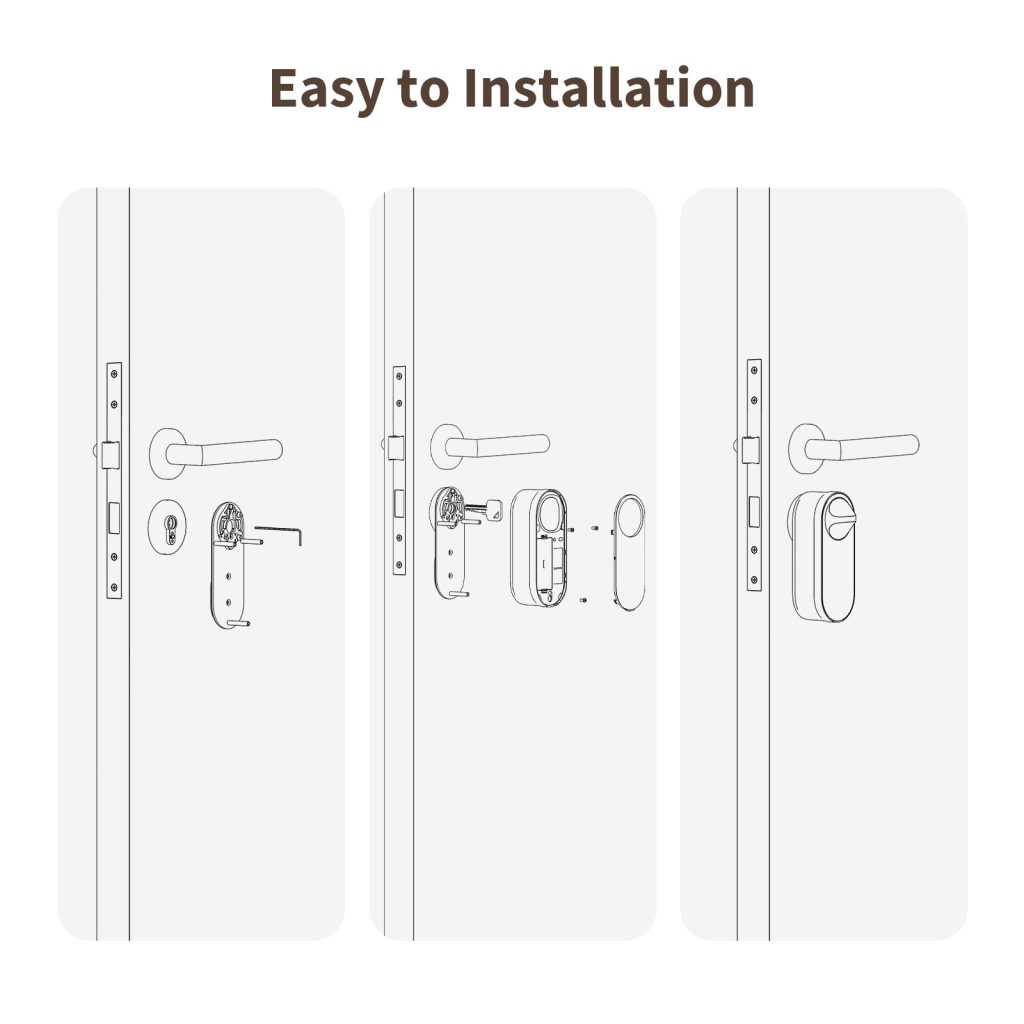 Easy to Installation